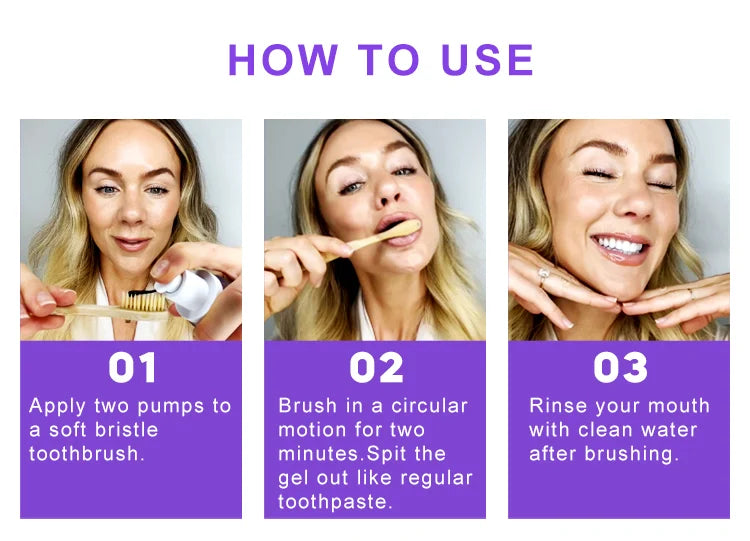 HOW TO USE

01
Apply two pumps to a soft bristle toothbrush.

02
Brush in a circular motion for two minutes.Spit the gel out like regular toothpaste.

03
Rinse your mouth with clean water after brushing.